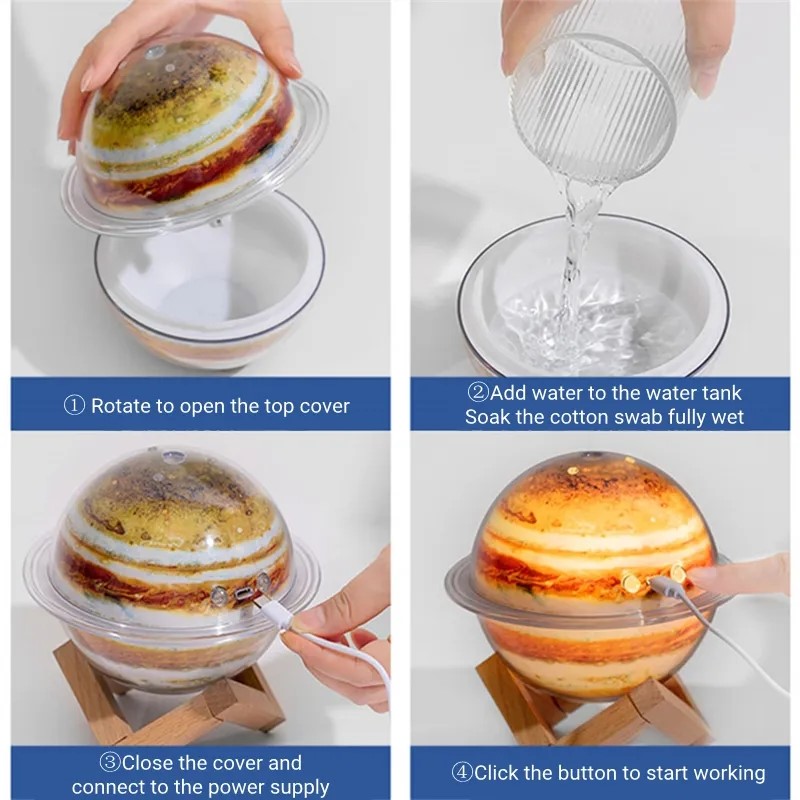 ① Rotate to open the top cover

②Add water to the water tank
Soak the cotton swab fully wet

③Close the cover and connect to the power supply

④Click the button to start working