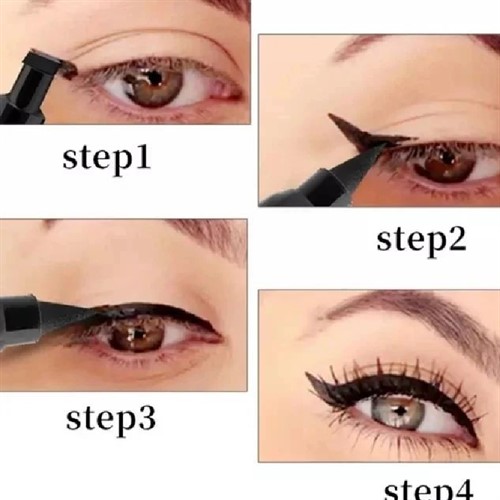 step1

step2

step3

step4