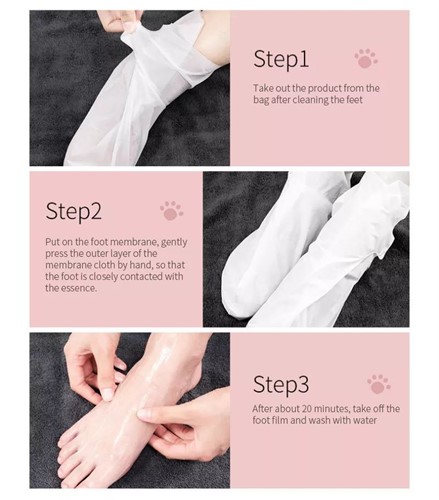 Step1

Take out the product from the bag after cleaning the feet

Step2

Put on the foot membrane, gently press the outer layer of the membrane cloth by hand, so that the foot is closely contacted with the essence.

Step3

After about 20 minutes, take off the foot film and wash with water